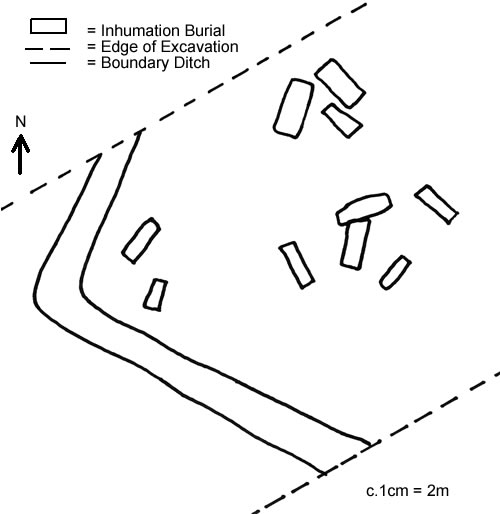 = Inhumation Burial
= Edge of Excavation
= Boundary Ditch

N

c.1cm = 2m