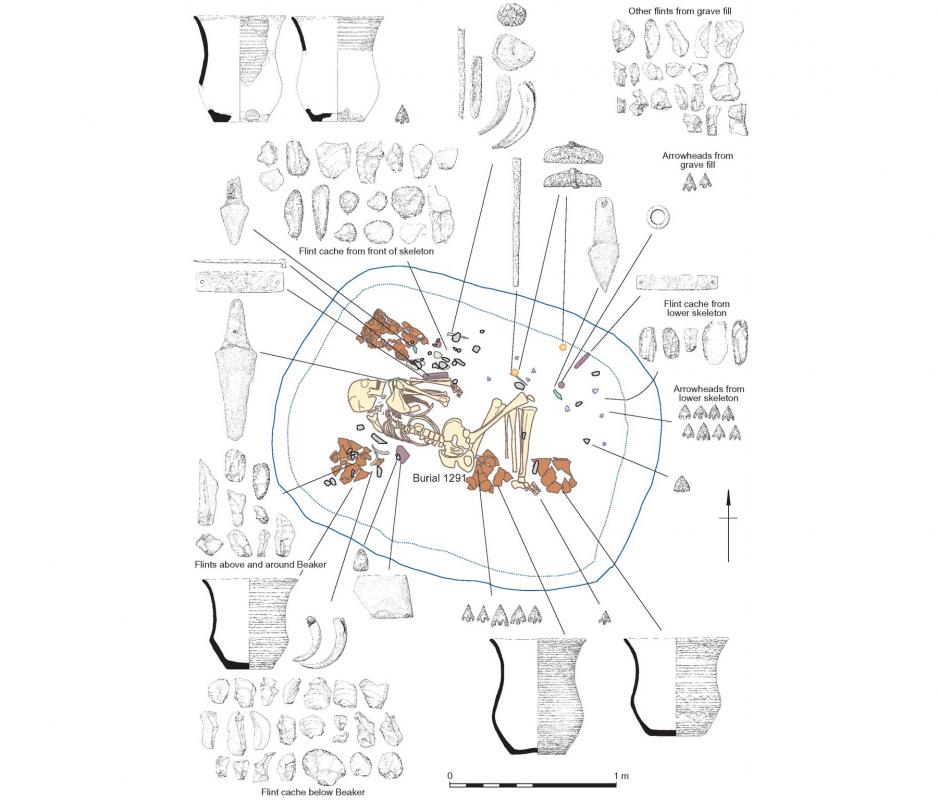 Other flints from grave fill

Arrowheads from grave fill

Flint cache from front of skeleton

Flint cache from lower skeleton

Arrowheads from lower skeleton

Burial 1291

Flints above and around Beaker

Flint cache below Beaker

0

1 m