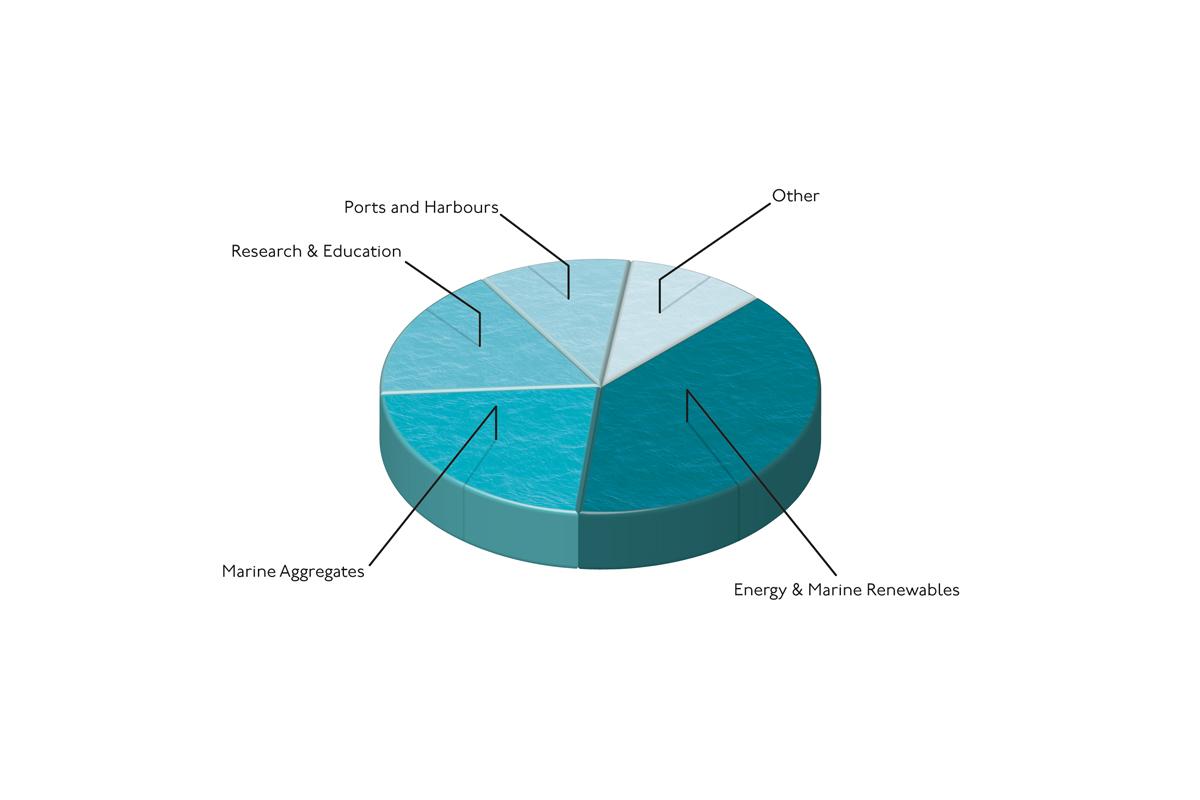 Ports and Harbours
Other
Research & Education
Marine Aggregates
Energy & Marine Renewables