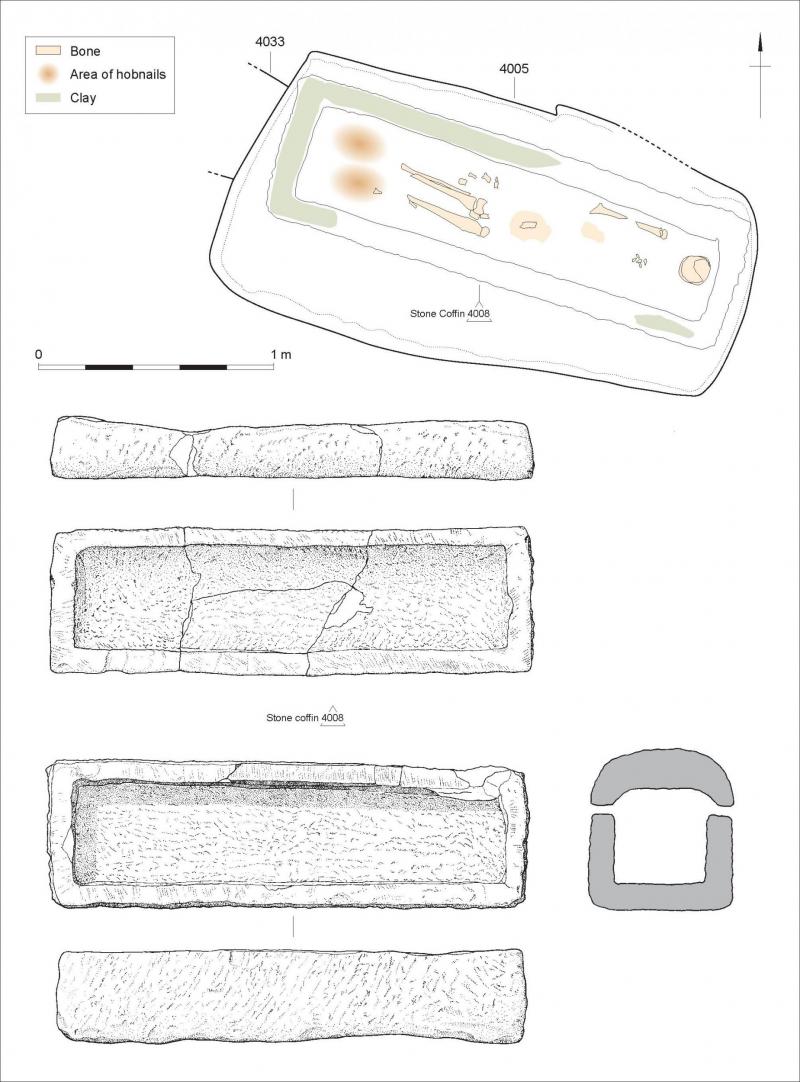 Bone
Area of hobnails
Clay

4033

4005

Stone Coffin 4008

0

1 m

Stone coffin 4008