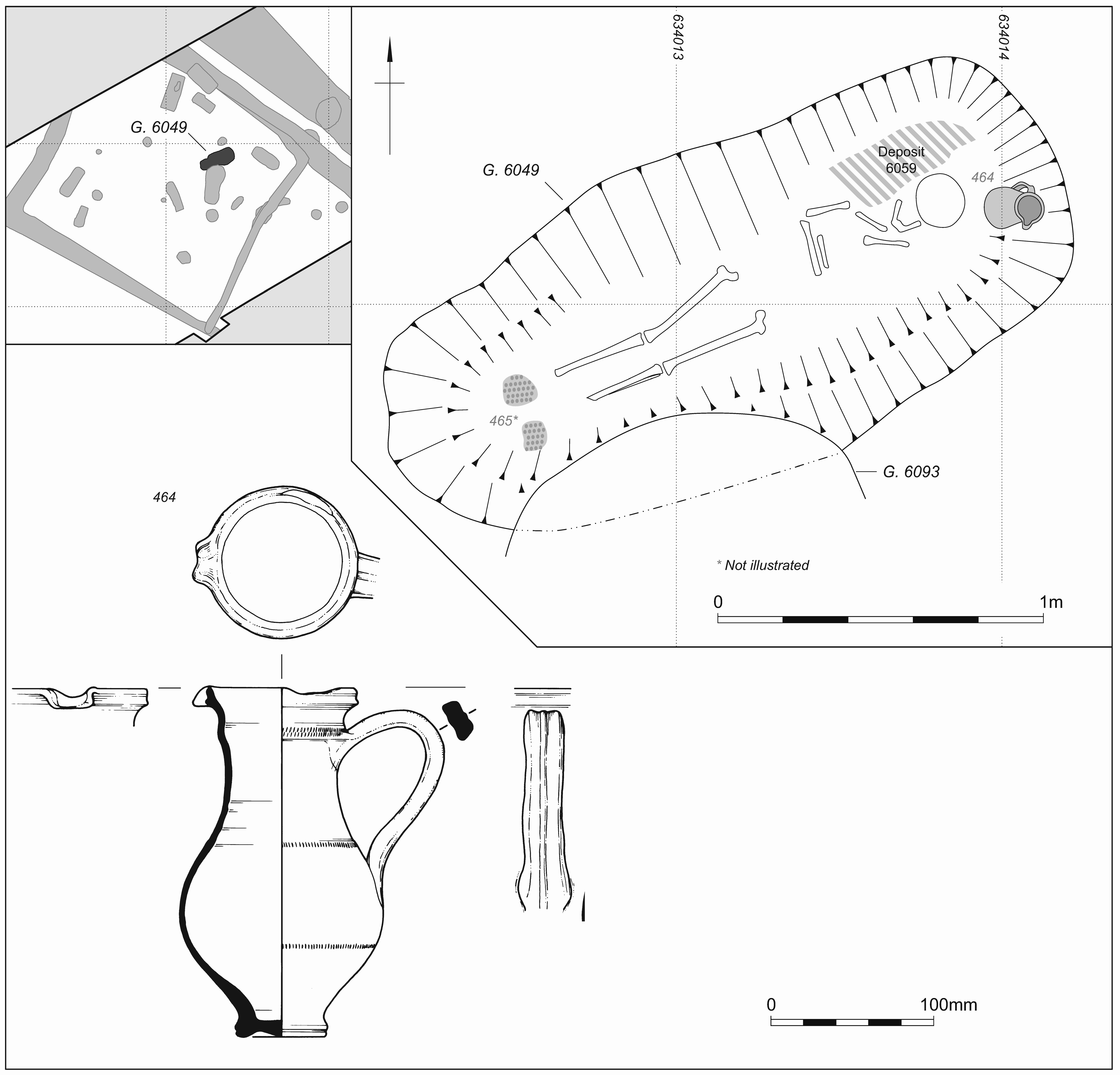 G. 6049

634013

634014

G. 6049

Deposit 6059

464

465*

G. 6093

* Not illustrated

0

1m

464

0

100mm